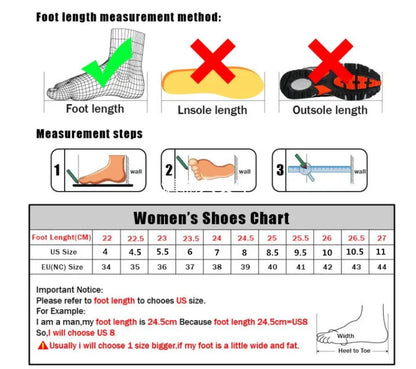 Foot length measurement method:

Foot length

Lnsole length

Outsole length

Measurement steps

1 wall

2 wall

3 wall

Women's Shoes Chart

| Foot Lenght(CM) | 22 | 22.5 | 23 | 23.5 | 24 | 24.5 | 25 | 25.5 | 26 | 26.5 | 27 |
|---|---|---|---|---|---|---|---|---|---|---|---|
| US Size | 4 | 4.5 | 5.5 | 6 | 7 | 8 | 8.5 | 9.5 | 10 | 10.5 | 11 |
| EU(NC) Size | 34 | 35 | 36 | 37 | 38 | 39 | 40 | 41 | 42 | 43 | 44 |

Important Notice:
Please refer to foot length to chooes US size.
For Example:
I am a man,my foot length is 24.5cm Because foot length 24.5cm=US8
So,I will choose US 8
Usually i will choose 1 size bigger.if my foot is a little wide and fat.

Width

Heel to Toe