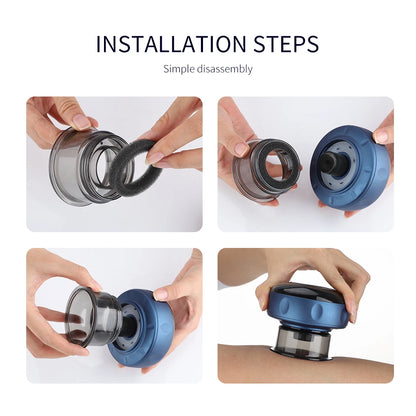 INSTALLATION STEPS

Simple disassembly